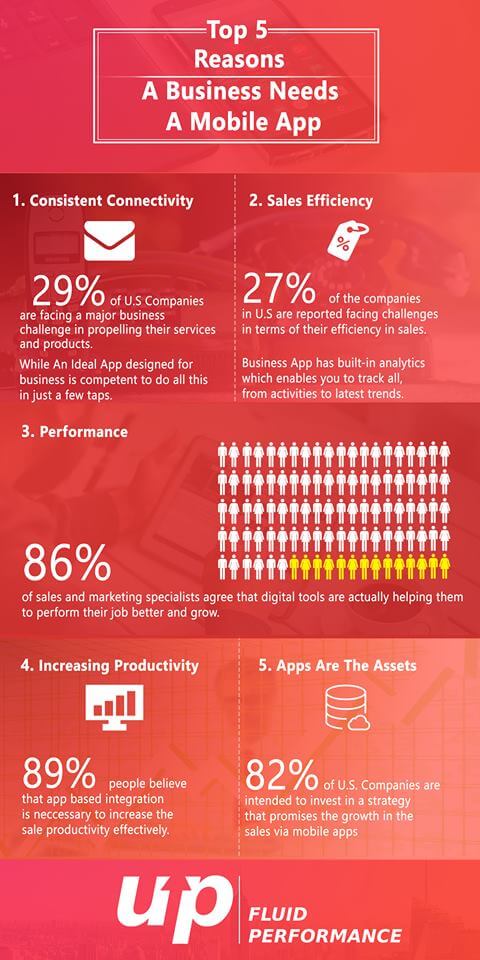 Top 5 Reasons A Business Needs A Mobile App

1. Consistent Connectivity

29% of U.S Companies are facing a major business challenge in propelling their services and products.

While An Ideal App designed for business is competent to do all this in just a few taps.

2. Sales Efficiency

%

27% of the companies in U.S are reported facing challenges in terms of their efficiency in sales.

Business App has built-in analytics which enables you to track all, from activities to latest trends.

3. Performance

86%

of sales and marketing specialists agree that digital tools are actually helping them to perform their job better and grow.

4. Increasing Productivity

89% people believe that app based integration is neccessary to increase the sale productivity effectively.

5. Apps Are The Assets

82% of U.S. Companies are intended to invest in a strategy that promises the growth in the sales via mobile apps

up FLUID PERFORMANCE